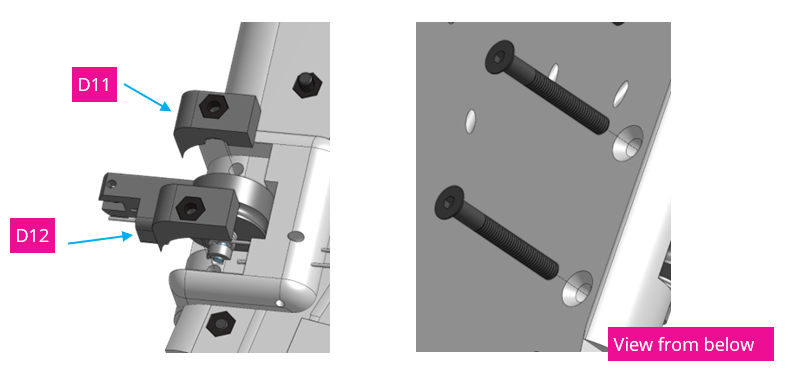 D11

D12

View from below