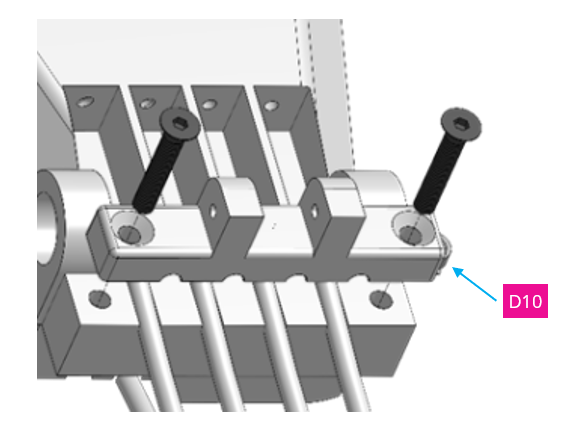 D10