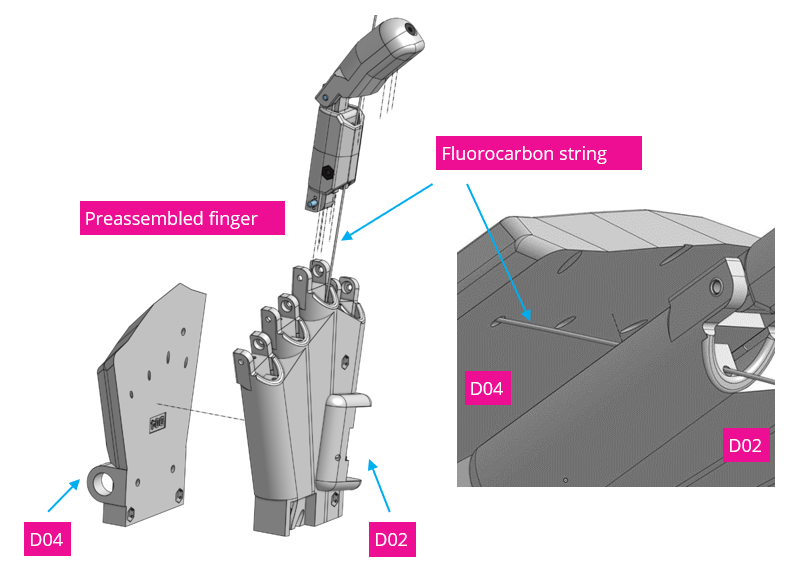 Fluorocarbon string

Preassembled finger

D04

D02

D04

D02